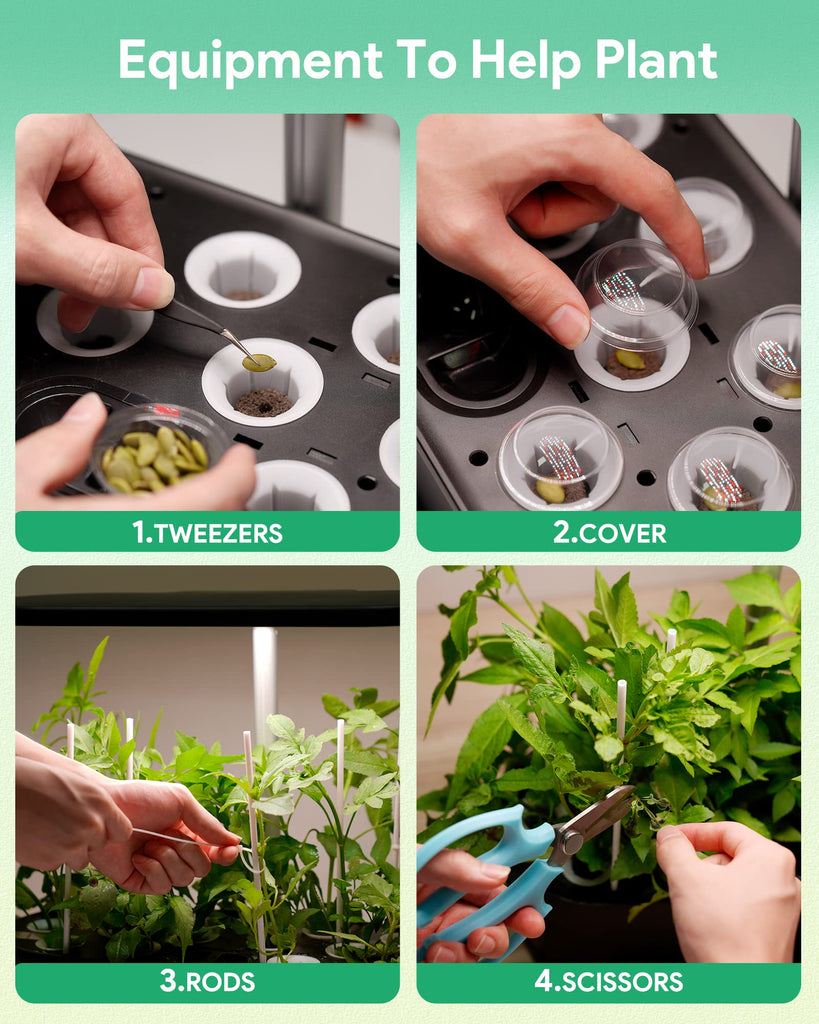 Equipment To Help Plant

1.TWEEZERS

2.COVER

3.RODS

4.SCISSORS